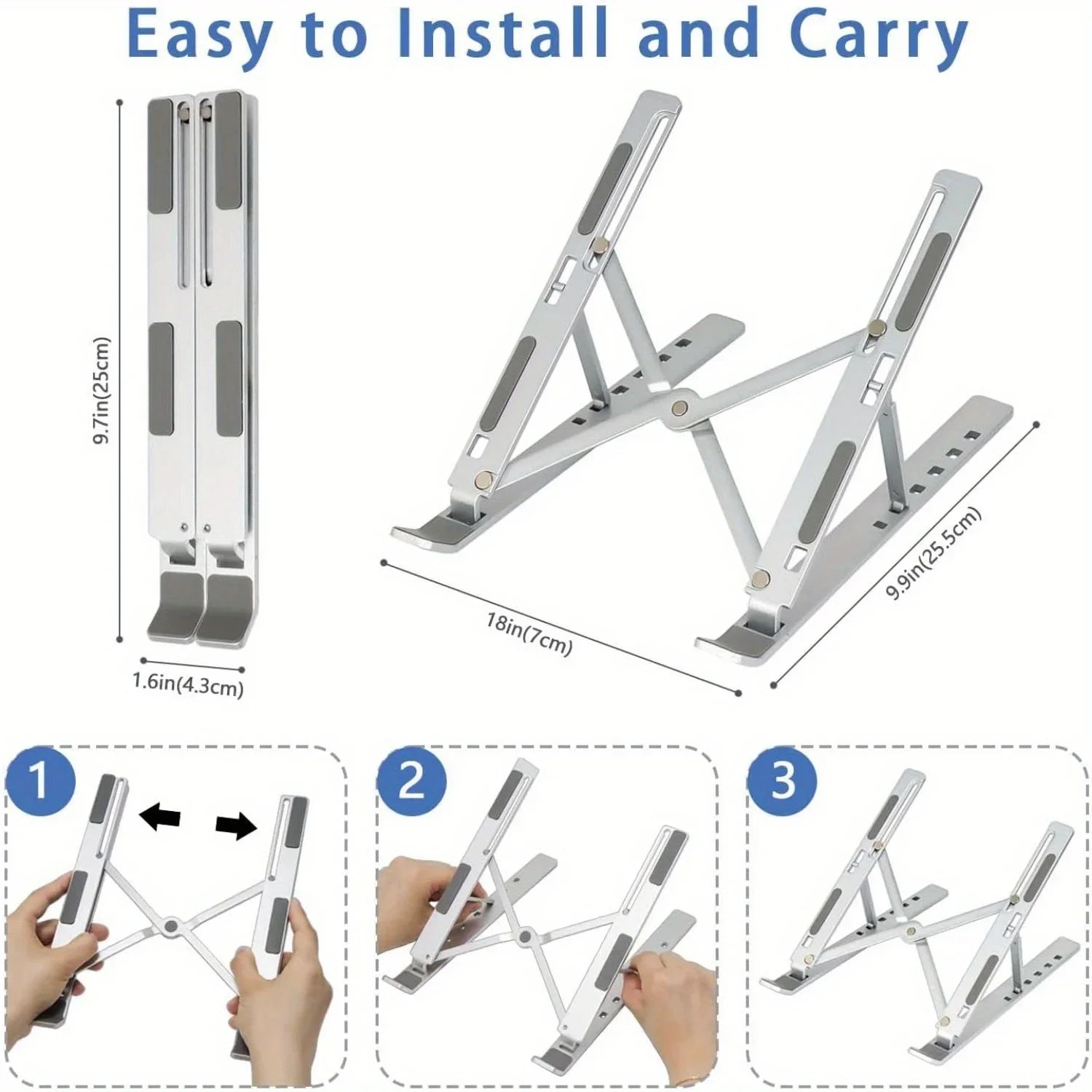 Easy to Install and Carry

9.7in(25cm)

1.6in(4.3cm)

18in(7cm)

9.9in(25.5cm)

1

2

3